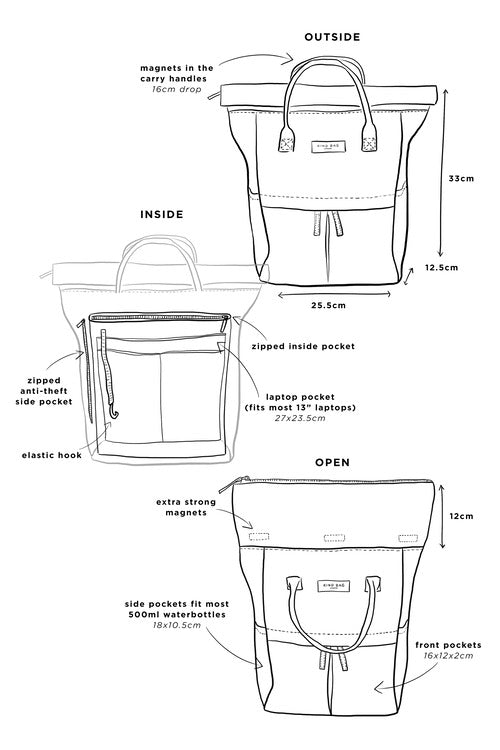 OUTSIDE

magnets in the carry handles
16cm drop

KIND BAG

33cm

12.5cm

25.5cm

INSIDE

zipped inside pocket

zipped anti-theft side pocket

laptop pocket (fits most 13" laptops)
27x23.5cm

elastic hook

OPEN

extra strong magnets

12cm

KIND BAG

side pockets fit most 500ml waterbottles
18x10.5cm

front pockets
16x12x2cm