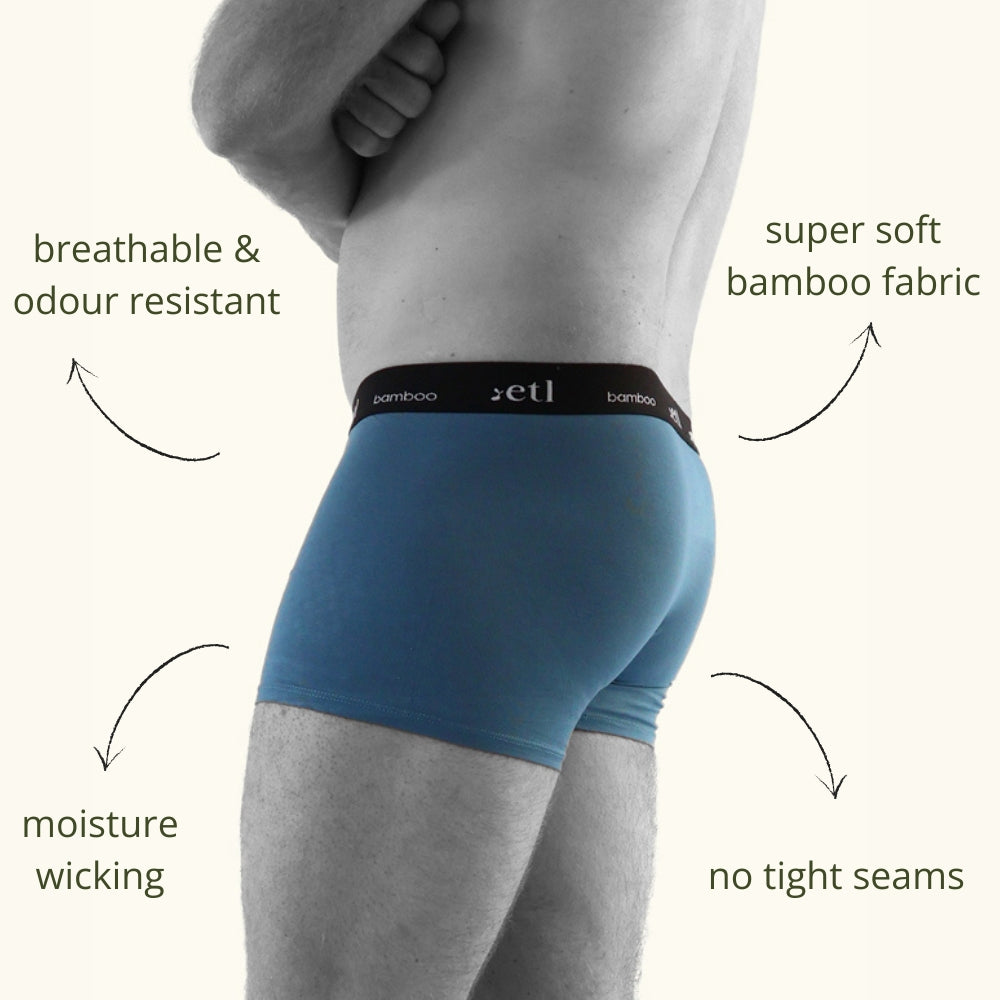 breathable & odour resistant

super soft bamboo fabric

bamboo etl bamboo

moisture wicking

no tight seams